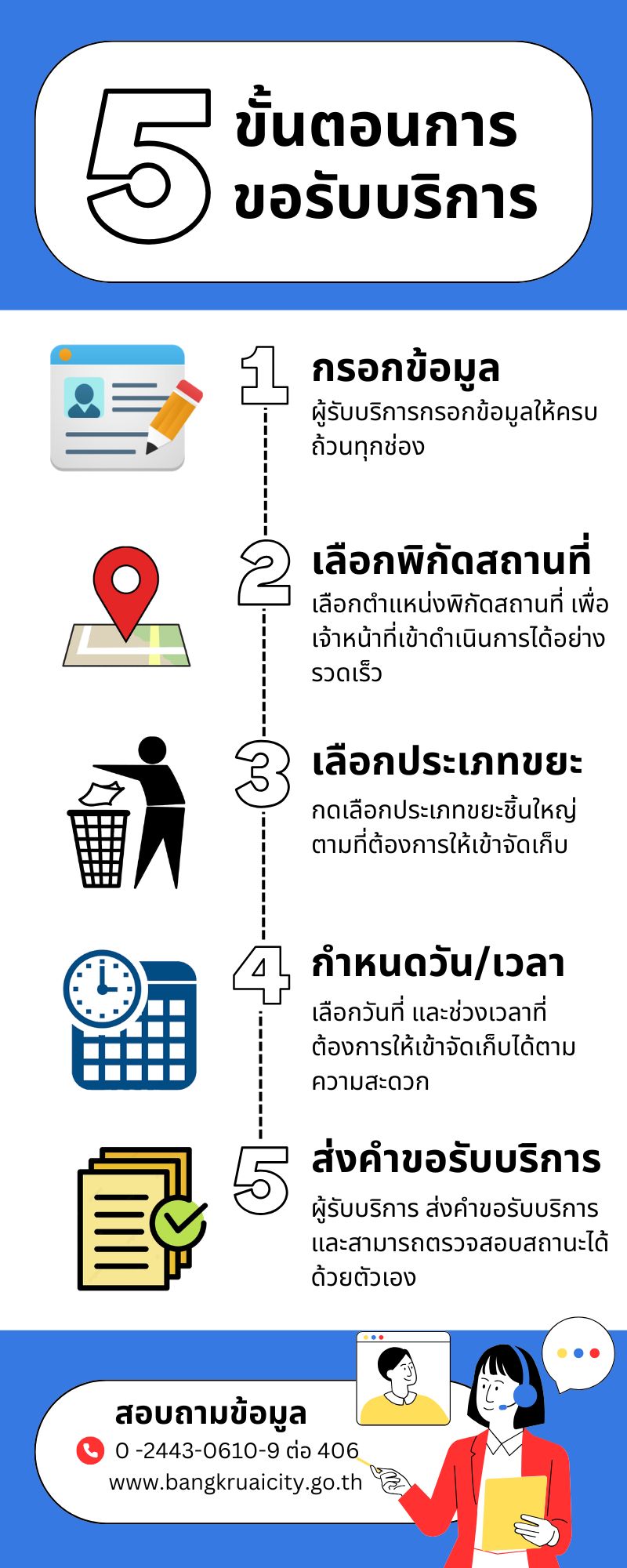 5 ขั้นตอนการขอรับบริการ

1 กรอกข้อมูล
ผู้รับบริการกรอกข้อมูลให้ครบถ้วนทุกช่อง

2 เลือกพิกัดสถานที่
เลือกตำแหน่งพิกัดสถานที่ เพื่อเจ้าหน้าที่เข้าดำเนินการได้อย่างรวดเร็ว

3 เลือกประเภทขยะ
กดเลือกประเภทขยะชิ้นใหญ่ตามที่ต้องการให้เข้าจัดเก็บ

4 กำหนดวัน/เวลา
เลือกวันที่ และช่วงเวลาที่ต้องการให้เข้าจัดเก็บได้ตามความสะดวก

5 ส่งคำขอรับบริการ
ผู้รับบริการ ส่งคำขอรับบริการ และสามารถตรวจสอบสถานะได้ด้วยตัวเอง

สอบถามข้อมูล
0 -2443-0610-9 ต่อ 406
www.bangkruaicity.go.th